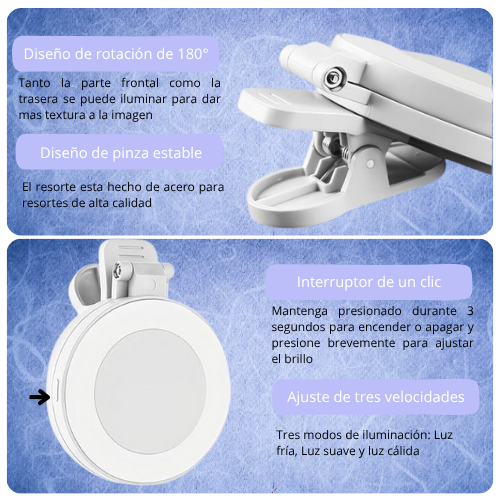 Diseño de rotación de 180°

Tanto la parte frontal como la trasera se puede iluminar para dar mas textura a la imagen

Diseño de pinza estable

El resorte esta hecho de acero para resortes de alta calidad

Interruptor de un clic

Mantenga presionado durante 3 segundos para encender o apagar y presione brevemente para ajustar el brillo

Ajuste de tres velocidades

Tres modos de iluminación: Luz fría, Luz suave y luz cálida