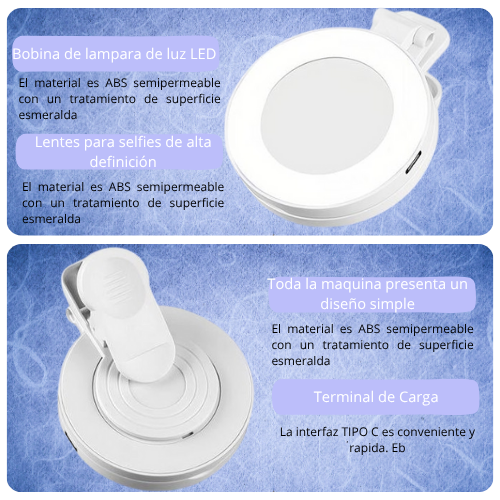 Bobina de lampara de luz LED

El material es ABS semipermeable con un tratamiento de superficie esmeralda

Lentes para selfies de alta definición

El material es ABS semipermeable con un tratamiento de superficie esmeralda

Toda la maquina presenta un diseño simple

El material es ABS semipermeable con un tratamiento de superficie esmeralda

Terminal de Carga

La interfaz TIPO C es conveniente y rapida. Eb